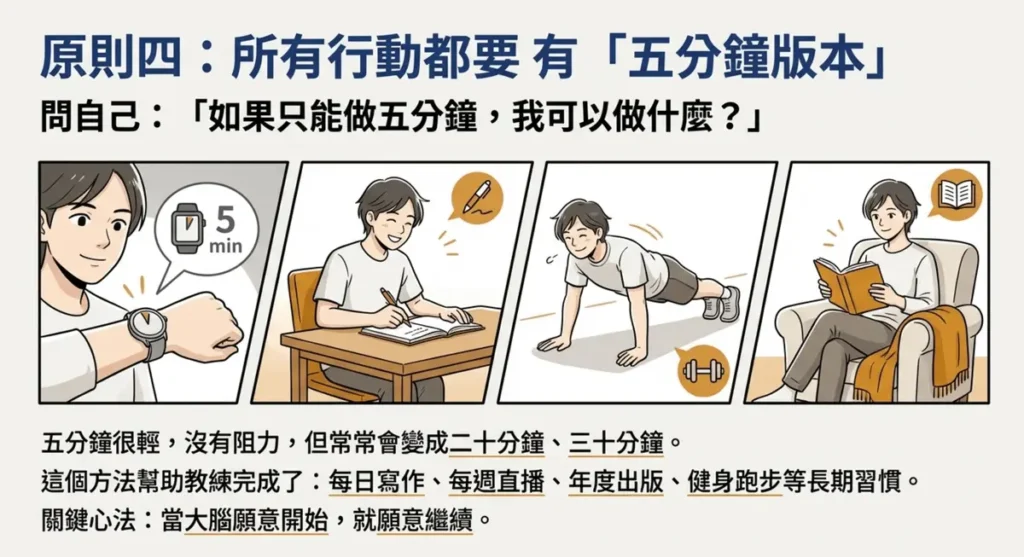 原則四：所有行動都要 有「五分鐘版本」
問自己：「如果只能做五分鐘，我可以做什麼？」

5 min

五分鐘很輕，沒有阻力，但常常會變成二十分鐘、三十分鐘。
這個方法幫助教練完成了：每日寫作、每週直播、年度出版、健身跑步等長期習慣。
關鍵心法：當大腦願意開始，就願意繼續。